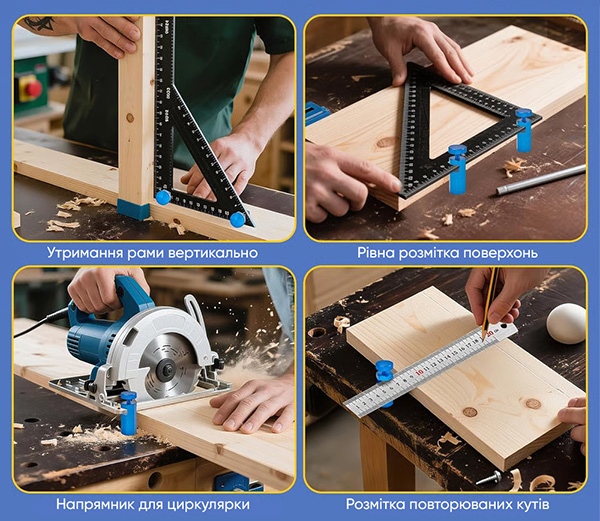 Утримання рами вертикально

Рівна розмітка поверхонь

Напрямник для циркулярки

Розмітка повторюваних кутів